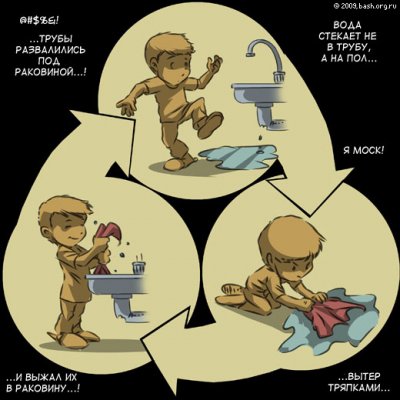 © 2009, bash.org.ru

@#$%&!

...ТРУБЫ РАЗВАЛИЛИСЬ ПОД РАКОВИНОЙ...!

ВОДА СТЕКАЕТ НЕ В ТРУБУ, А НА ПОЛ...

Я МОСК!

...ВЫТЕР ТРЯПКАМИ...

...И ВЫЖАЛ ИХ В РАКОВИНУ...!