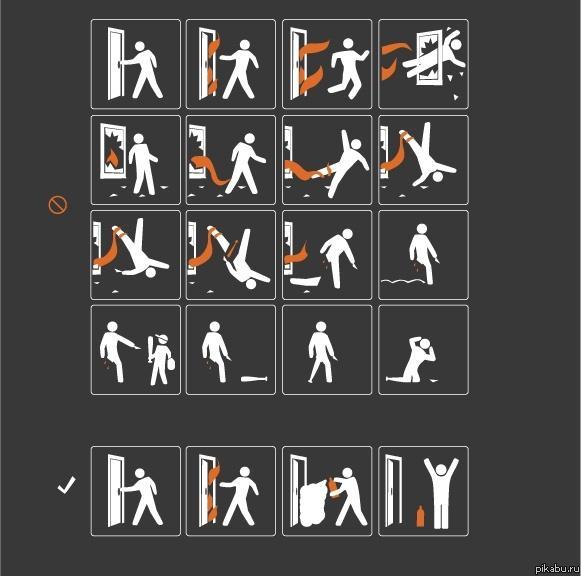 pikabu.ru