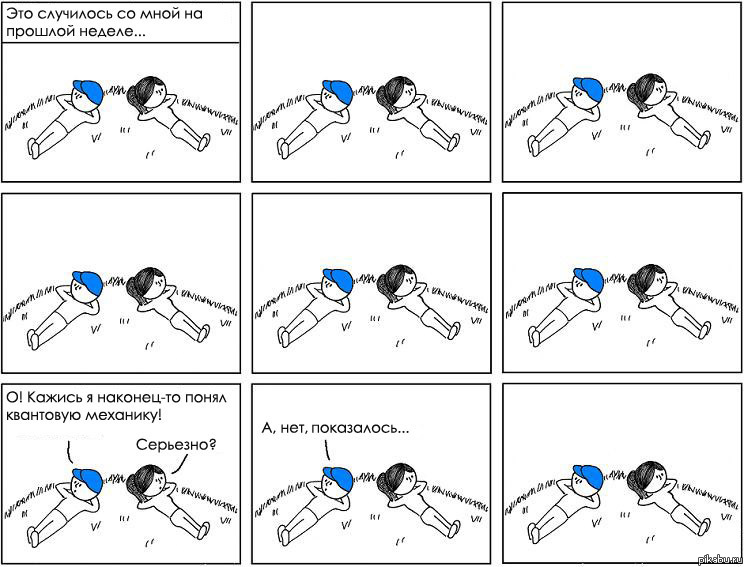 Это случилось со мной на прошлой неделе...

О! Кажись я наконец-то понял квантовую механику!

Серьезно?

А, нет, показалось...

pikabu.ru