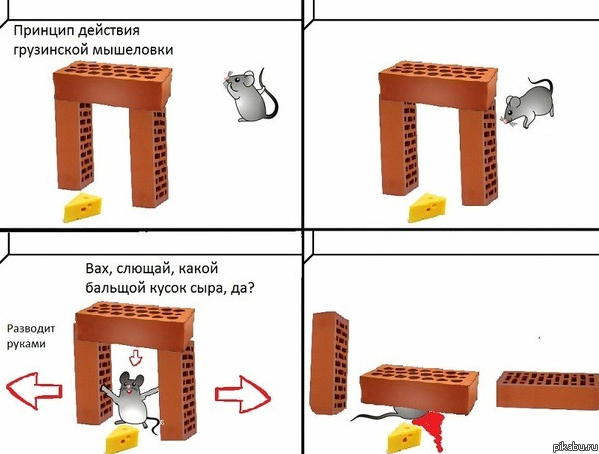 Принцип действия грузинской мышеловки

Вах, слющай, какой бальщой кусок сыра, да?

Разводит руками

pikabu.ru