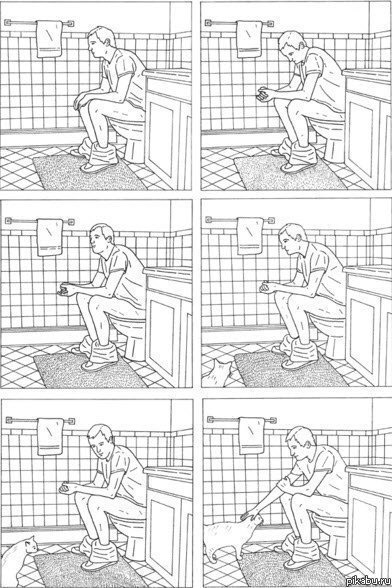 pikabu.ru