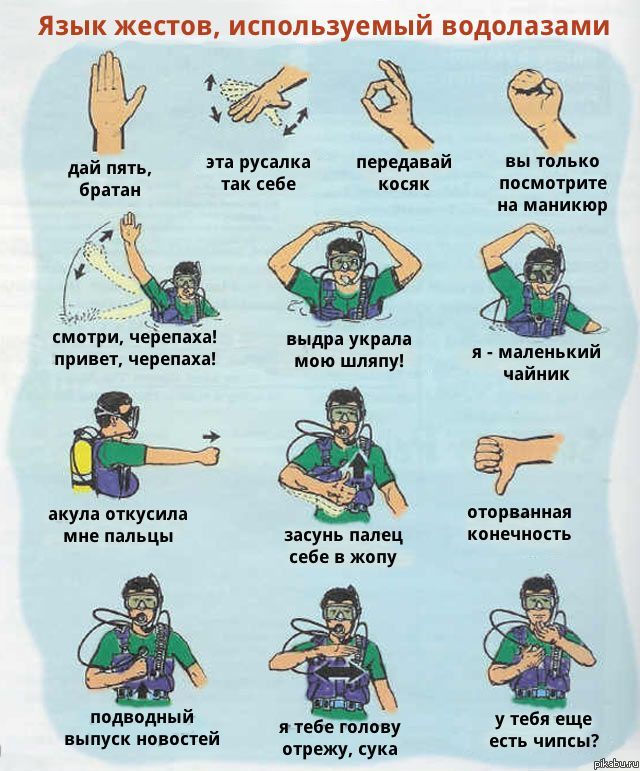 Язык жестов, используемый водолазами

дай пять, братан

эта русалка так себе

передавай косяк

вы только посмотрите на маникюр

смотри, черепаха! привет, черепаха!

выдра украла мою шляпу!

я - маленький чайник

акула откусила мне пальцы

засунь палец себе в жопу

оторванная конечность

подводный выпуск новостей

я тебе голову отрежу, сука

у тебя еще есть чипсы?

pikabu.ru