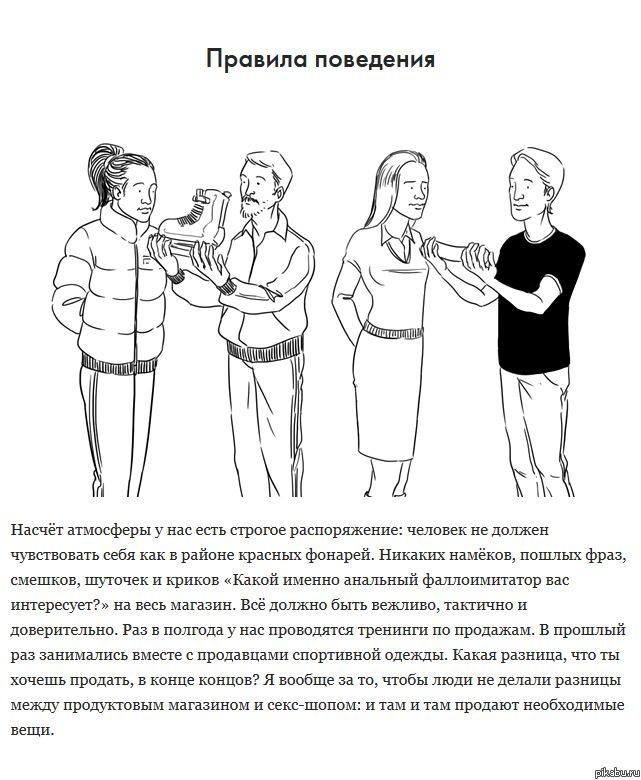 Правила поведения

Насчёт атмосферы у нас есть строгое распоряжение: человек не должен чувствовать себя как в районе красных фонарей. Никаких намёков, пошлых фраз, смешков, шуточек и криков «Какой именно анальный фаллоимитатор вас интересует?» на весь магазин. Всё должно быть вежливо, тактично и доверительно. Раз в полгода у нас проводятся тренинги по продажам. В прошлый раз занимались вместе с продавцами спортивной одежды. Какая разница, что ты хочешь продать, в конце концов? Я вообще за то, чтобы люди не делали разницы между продуктовым магазином и секс-шопом: и там и там продают необходимые вещи.

pikabu.ru