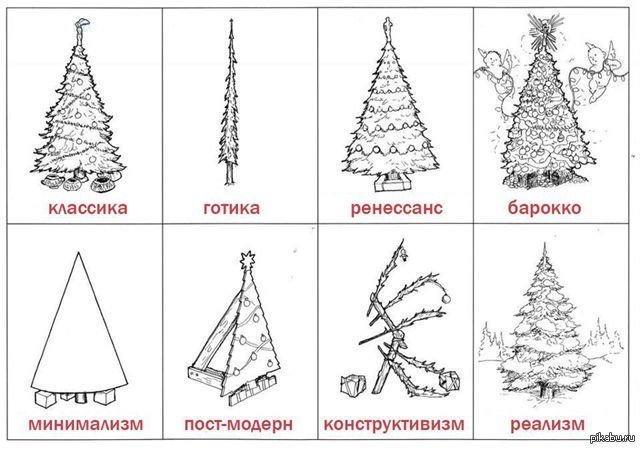 классика

готика

ренессанс

барокко

минимализм

пост-модерн

конструктивизм

реализм

pikabu.ru