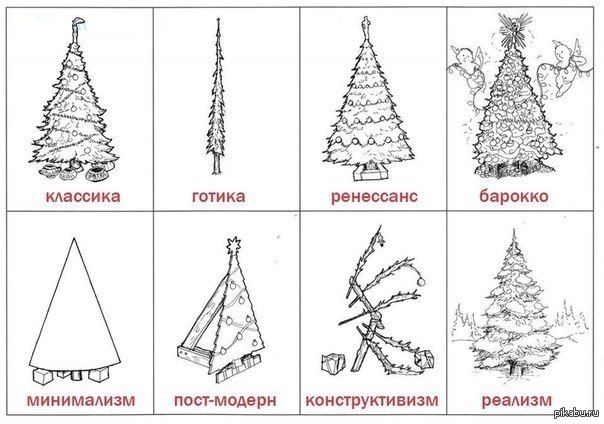 классика

готика

ренессанс

барокко

минимализм

пост-модерн

конструктивизм

реализм

pikabu.ru