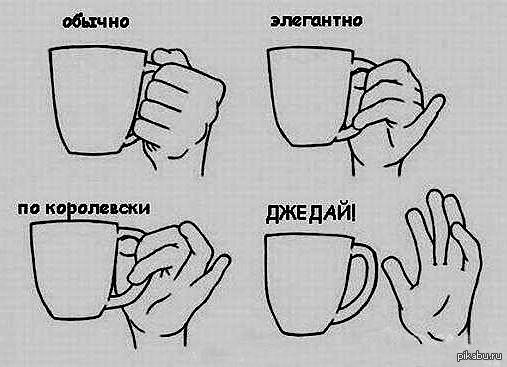 обычно

элегантно

по королевски

ДЖЕДАЙ!

pikabu.ru