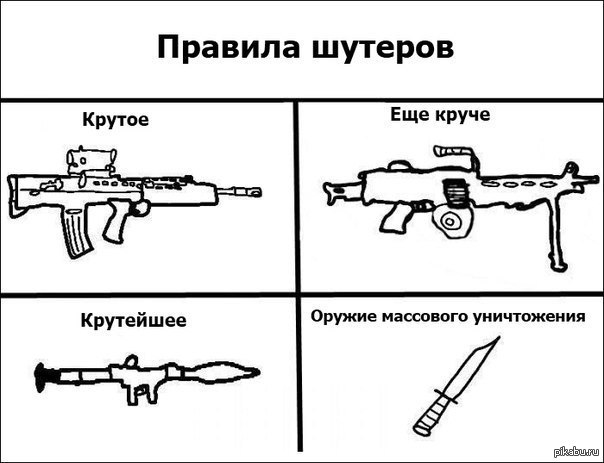 Правила шутеров

Крутое

Еще круче

Крутейшее

Оружие массового уничтожения

pikabu.ru