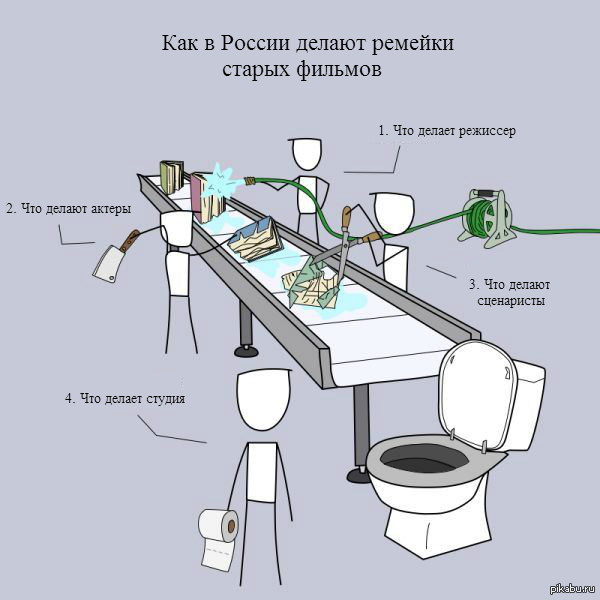 Как в России делают ремейки старых фильмов

1. Что делает режиссер

2. Что делают актеры

3. Что делают сценаристы

4. Что делает студия

pikabu.ru