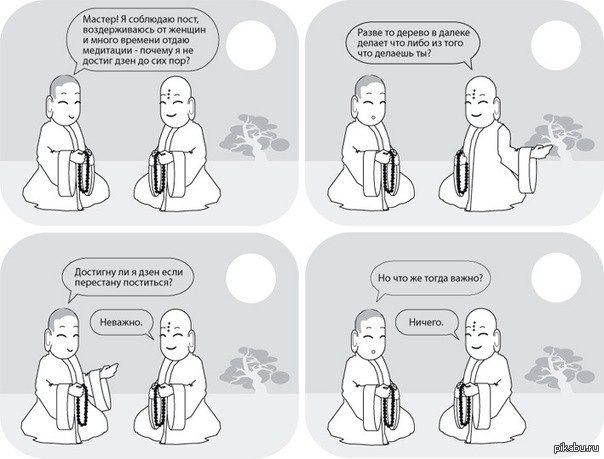 Мастер! Я соблюдаю пост, воздерживаюсь от женщин и много времени отдаю медитации - почему я не достиг дзен до сих пор?

Разве то дерево в далеке делает что либо из того что делаешь ты?

Достигну ли я дзен если перестану поститься?

Неважно.

Но что же тогда важно?

Ничего.

pikabu.ru