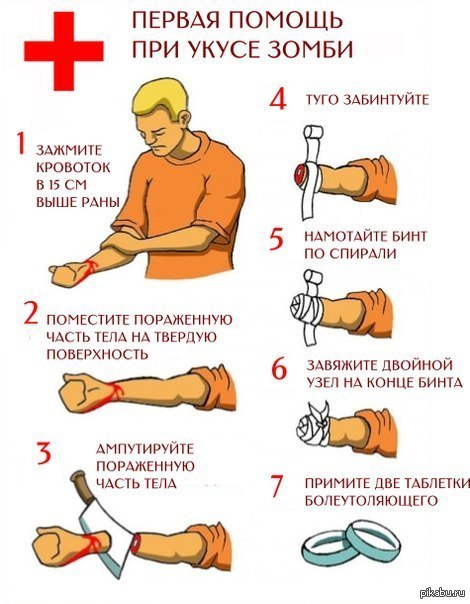 ПЕРВАЯ ПОМОЩЬ ПРИ УКУСЕ ЗОМБИ

1 ЗАЖМИТЕ КРОВОТОК В 15 СМ ВЫШЕ РАНЫ

2 ПОМЕСТИТЕ ПОРАЖЕННУЮ ЧАСТЬ ТЕЛА НА ТВЕРДУЮ ПОВЕРХНОСТЬ

3 АМПУТИРУЙТЕ ПОРАЖЕННУЮ ЧАСТЬ ТЕЛА

4 ТУГО ЗАБИНТУЙТЕ

5 НАМОТАЙТЕ БИНТ ПО СПИРАЛИ

6 ЗАВЯЖИТЕ ДВОЙНОЙ УЗЕЛ НА КОНЦЕ БИНТА

7 ПРИМИТЕ ДВЕ ТАБЛЕТКИ БОЛЕУТОЛЯЮЩЕГО

pikabu.ru