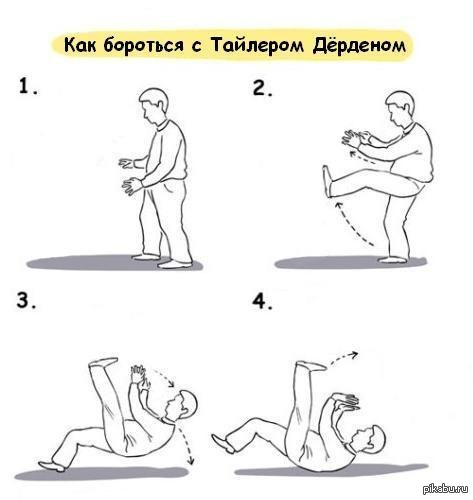 Как бороться с Тайлером Дёрденом

1.

2.

3.

4.

pikabu.ru