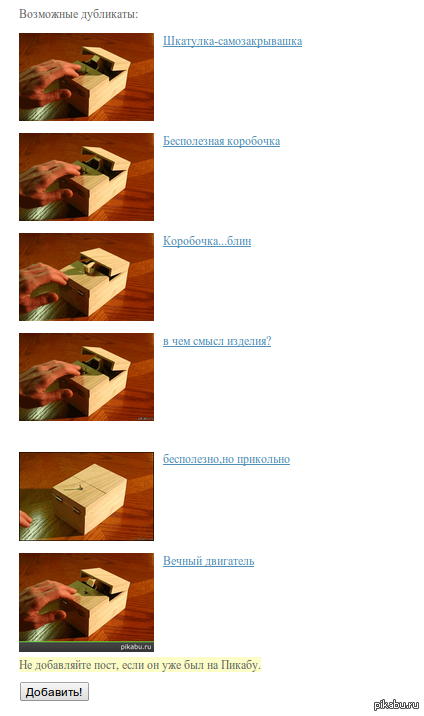 Возможные дубликаты:

Шкатулка-самозакрывашка

Бесполезная коробочка

Коробочка...блин

в чем смысл изделия?

бесполезно,но прикольно

Вечный двигатель

pikabu.ru

Не добавляйте пост, если он уже был на Пикабу.

Добавить!

pikabu.ru