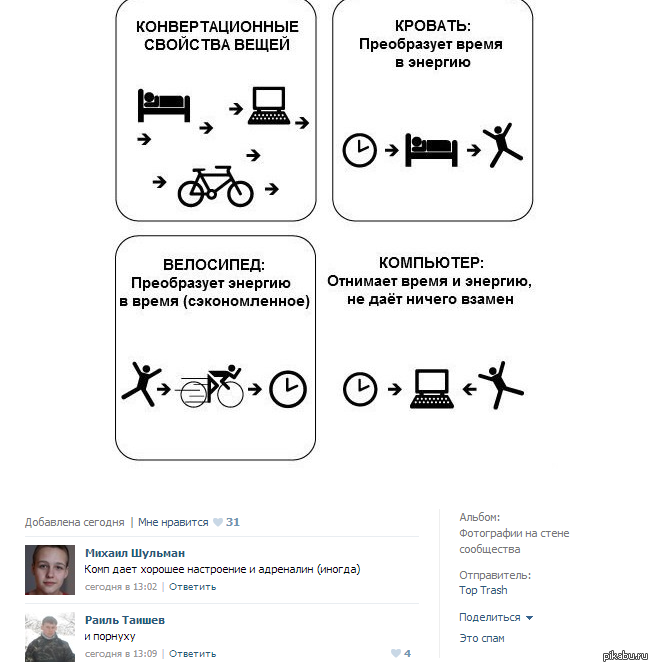 КОНВЕРТАЦИОННЫЕ СВОЙСТВА ВЕЩЕЙ

КРОВАТЬ:
Преобразует время в энергию

ВЕЛОСИПЕД:
Преобразует энергию в время (сэкономленное)

КОМПЬЮТЕР:
Отнимает время и энергию, не даёт ничего взамен

Добавлена сегодня | Мне нравится 31

Михаил Шульман
Комп дает хорошее настроение и адреналин (иногда)
сегодня в 13:02 | Ответить

Раиль Таишев
и порнуху
сегодня в 13:09 | Ответить 4

Альбом:
Фотографии на стене сообщества

Отправитель:
Top Trash

Поделиться

Это спам

pikabu.ru