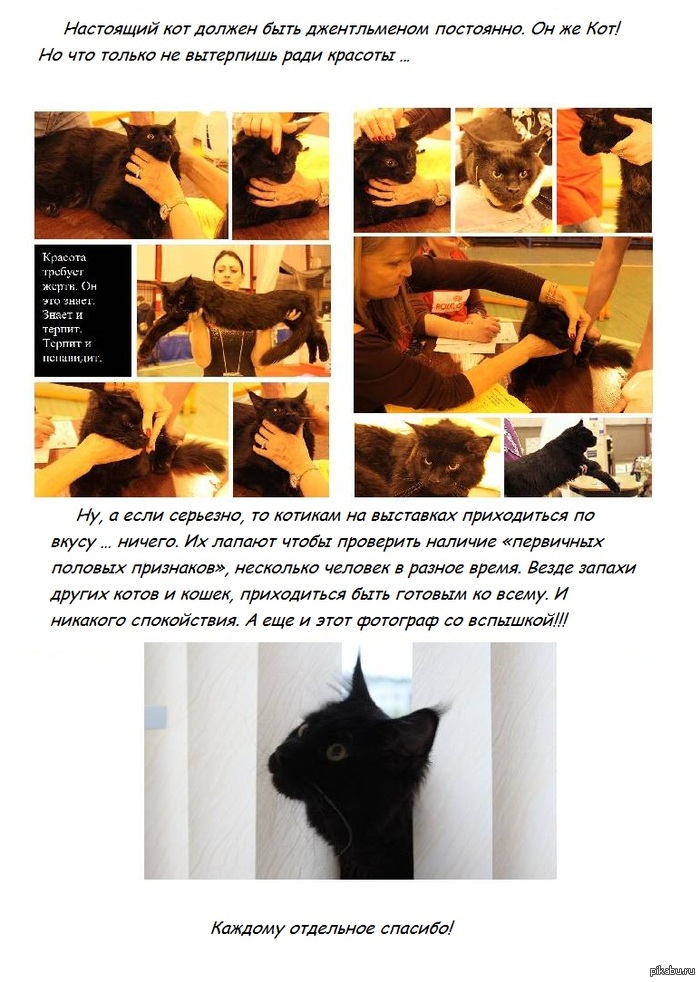 Настоящий кот должен быть джентльменом постоянно. Он же Кот! Но что только не вытерпишь ради красоты …

Красота требует жертв. Он это знает. Знает и терпит. Терпит и ненавидит.

Ну, а если серьезно, то котикам на выставках приходиться по вкусу … ничего. Их лапают чтобы проверить наличие «первичных половых признаков», несколько человек в разное время. Везде запахи других котов и кошек, приходиться быть готовым ко всему. И никакого спокойствия. А еще и этот фотограф со вспышкой!!!

Каждому отдельное спасибо!

pikabu.ru