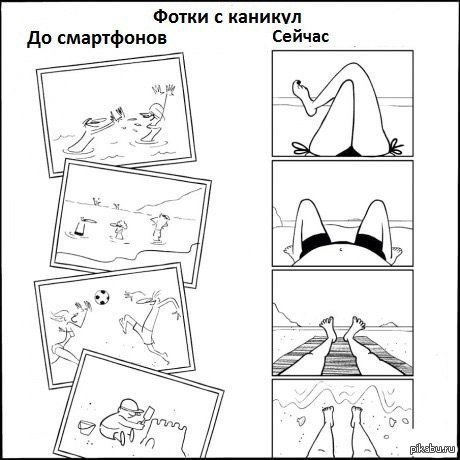 Фотки с каникул

До смартфонов

Сейчас

pikabu.ru