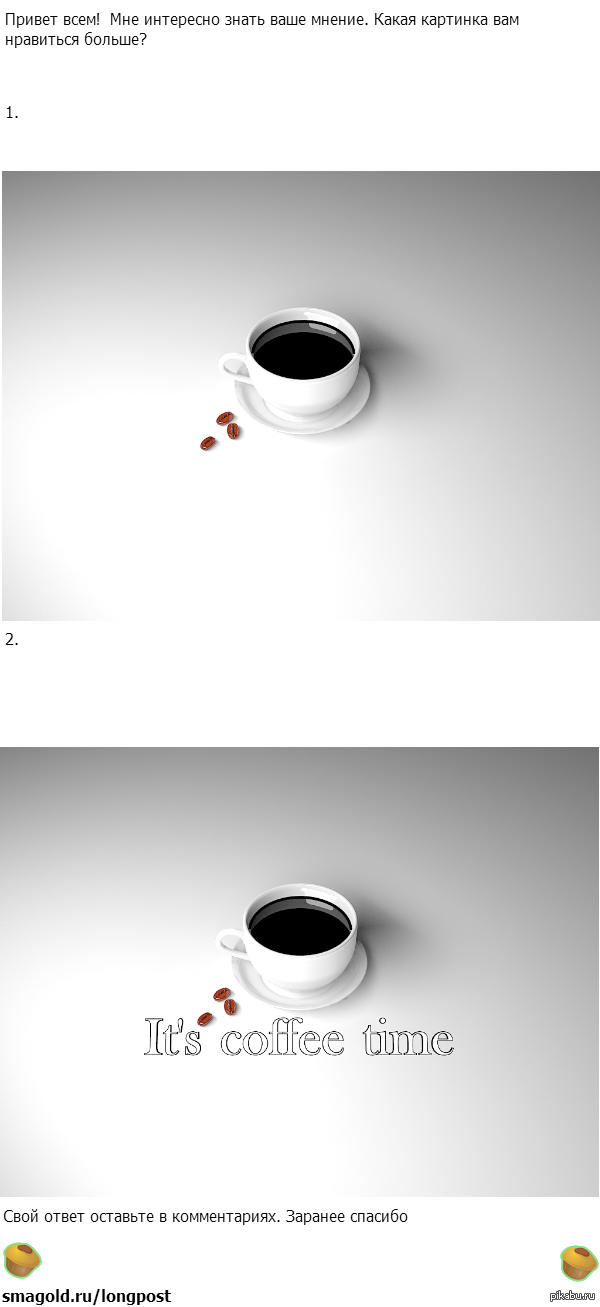 Привет всем! Мне интересно знать ваше мнение. Какая картинка вам нравиться больше?

1.

2.

It's coffee time

Свой ответ оставьте в комментариях. Заранее спасибо

smagold.ru/longpost

pikabu.ru