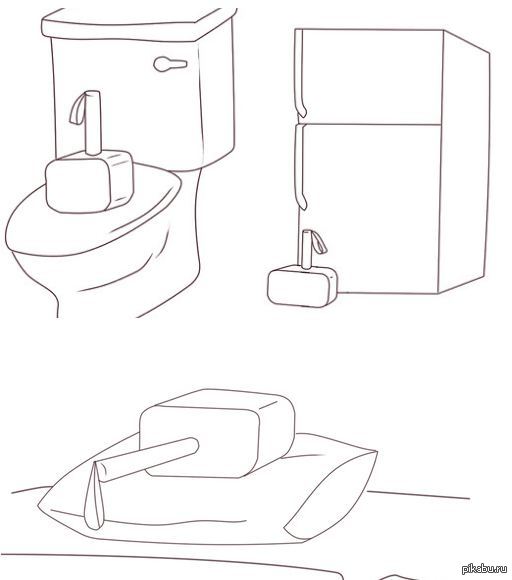 pikabu.ru