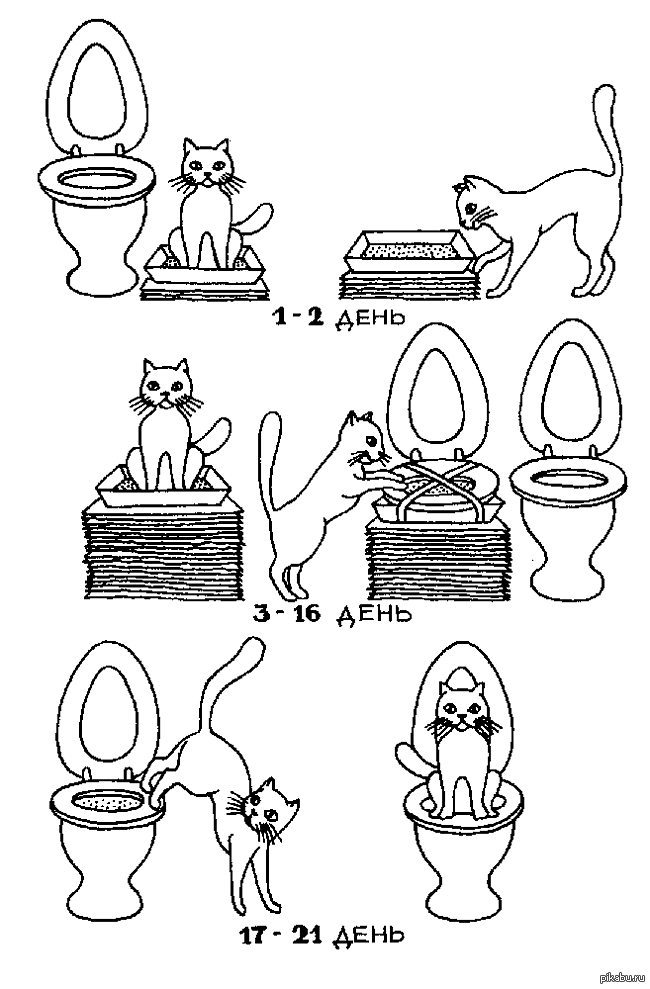 1 - 2 ДЕНЬ

3 - 16 ДЕНЬ

17 - 21 ДЕНЬ

pikabu.ru