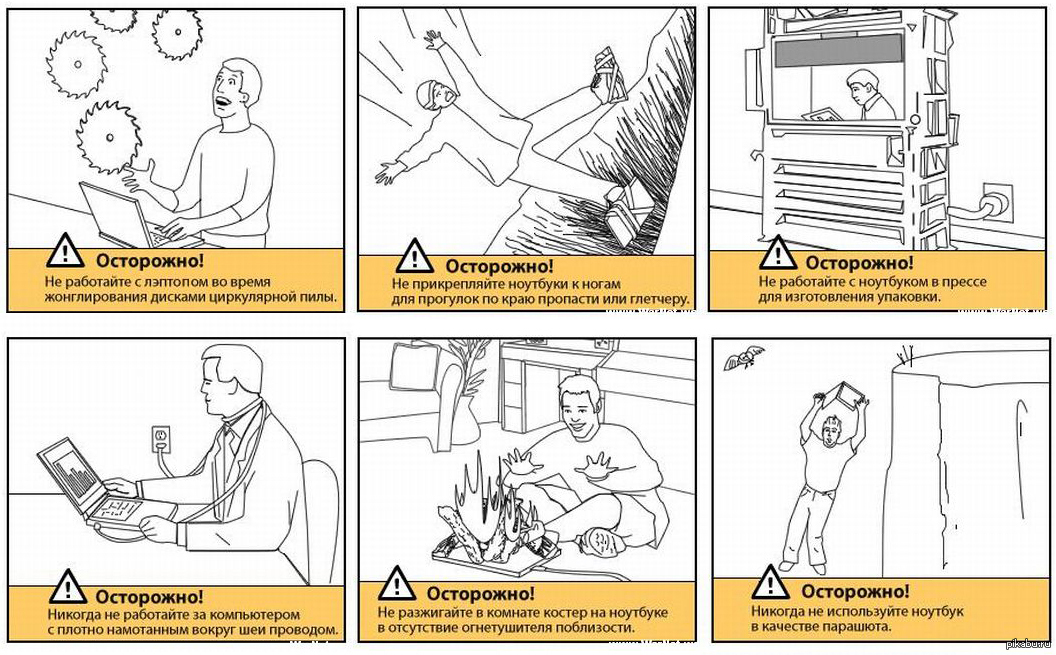 Осторожно!
Не работайте с лэптопом во время жонглирования дисками циркулярной пилы.

Осторожно!
Не прикрепляйте ноутбуки к ногам для прогулок по краю пропасти или глетчеру.

Осторожно!
Не работайте с ноутбуком в прессе для изготовления упаковки.

Осторожно!
Никогда не работайте за компьютером с плотно намотанным вокруг шеи проводом.

Осторожно!
Не разжигайте в комнате костер на ноутбуке в отсутствие огнетушителя поблизости.

Осторожно!
Никогда не используйте ноутбук в качестве парашюта.

pikabu.ru